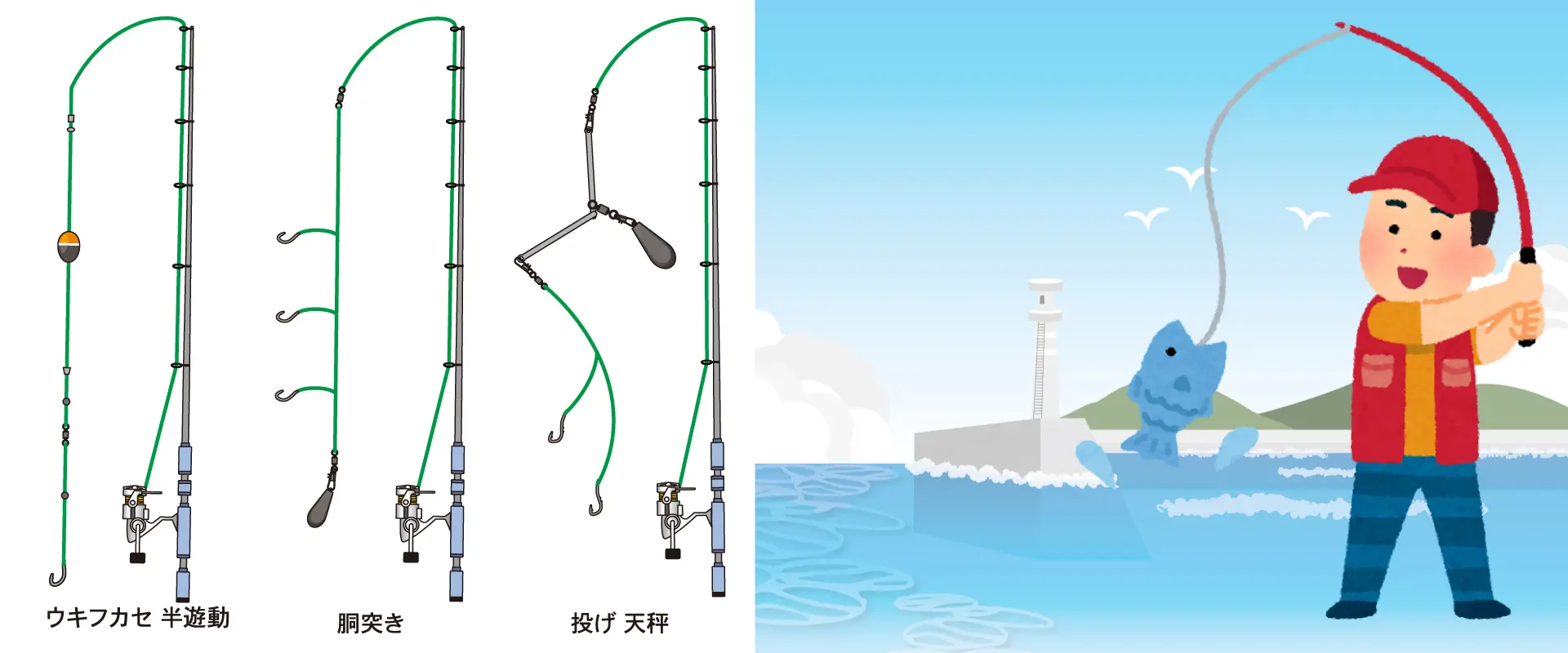 ウキフカセ 半遊動

胴突き

投げ 天秤